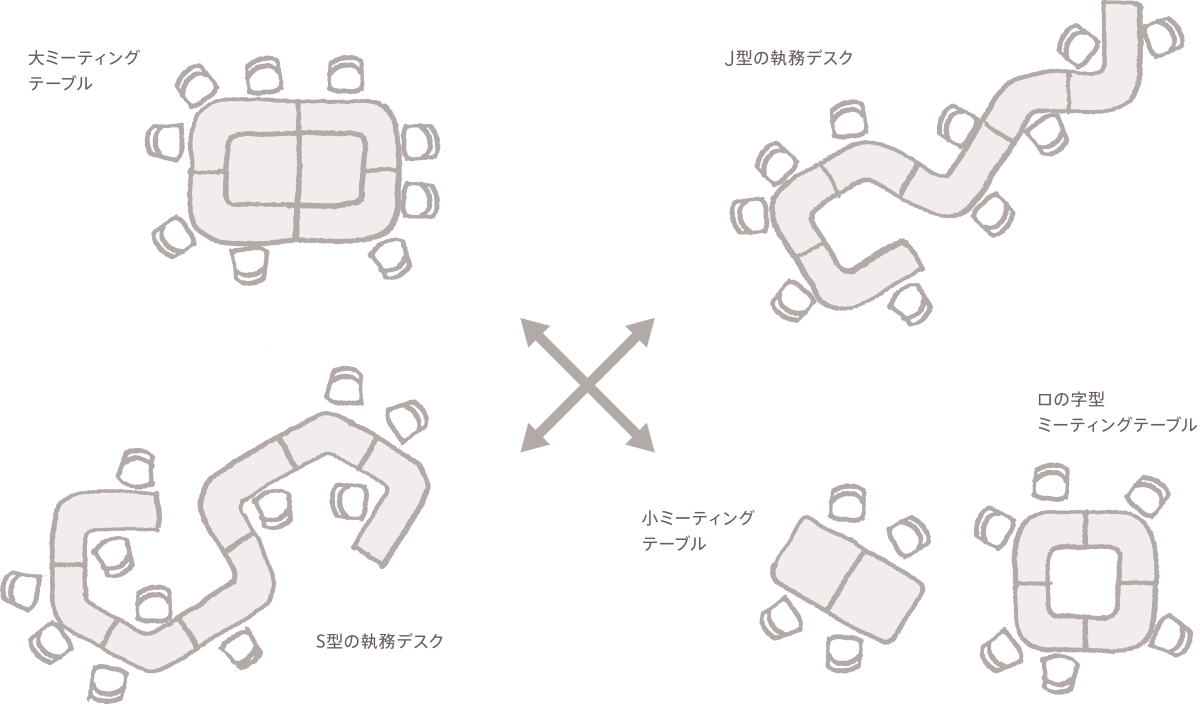 大ミーティング
テーブル

J型の執務デスク

ロの字型
ミーティングテーブル

小ミーティング
テーブル

S型の執務デスク